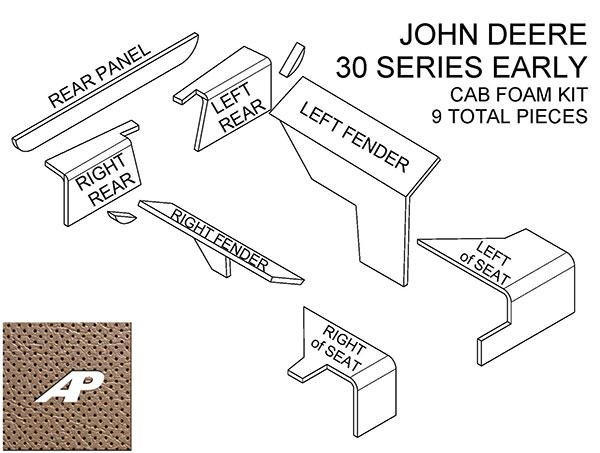 JOHN DEERE
30 SERIES EARLY
CAB FOAM KIT
9 TOTAL PIECES

REAR PANEL

LEFT REAR

LEFT FENDER

RIGHT REAR

RIGHT FENDER

LEFT of SEAT

RIGHT of SEAT

AP